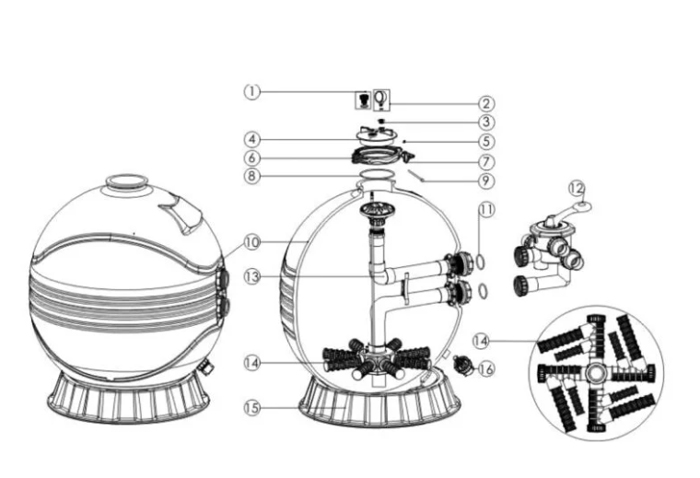 1
2
3
4
5
6
7
8
9
10
11
12
13
14
14
15
16