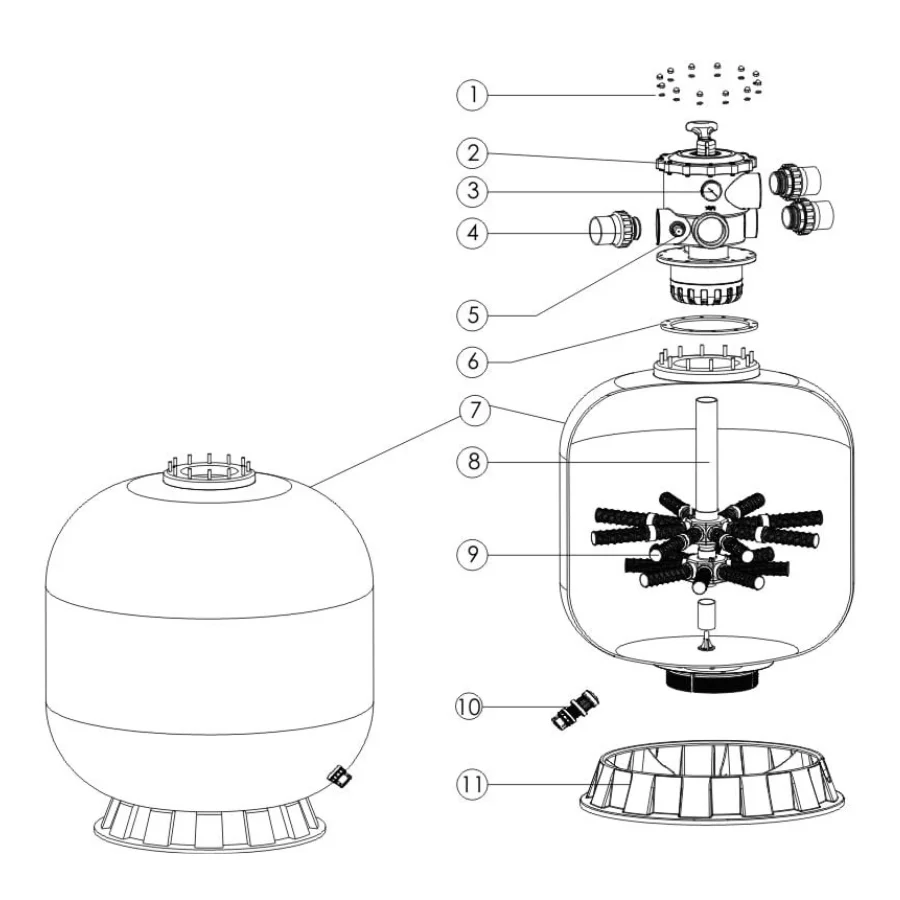 1
2
3
4
5
6
7
8
9
10
11